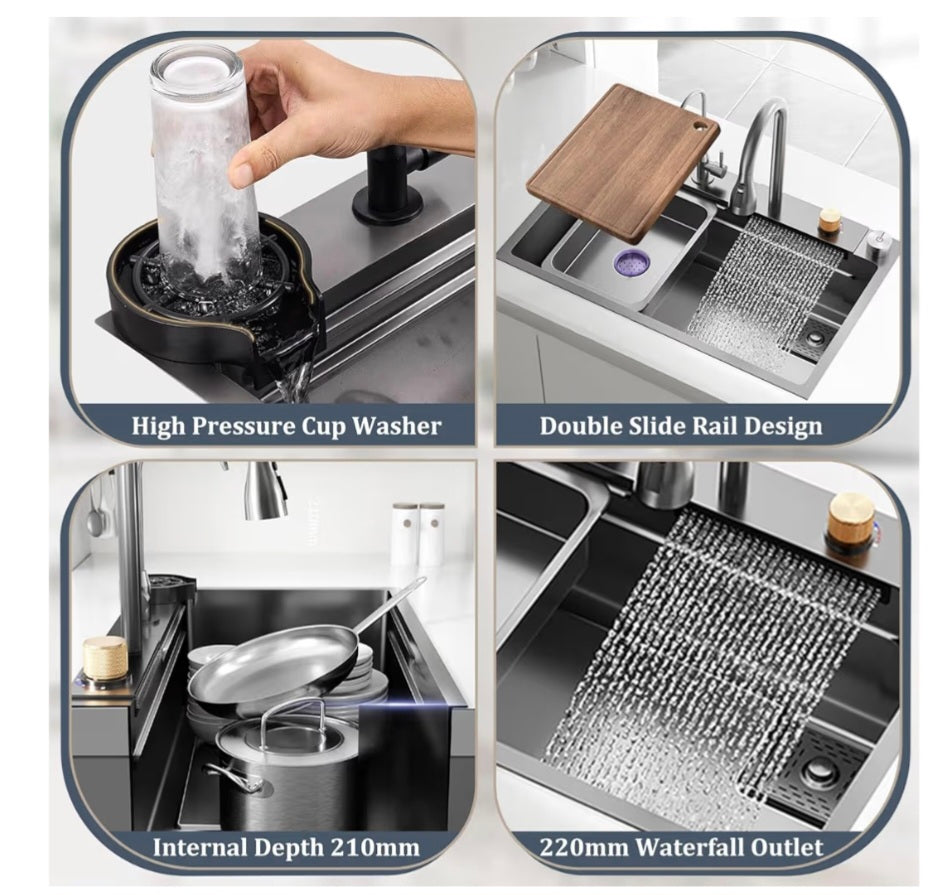 High Pressure Cup Washer

Double Slide Rail Design

Internal Depth 210mm

220mm Waterfall Outlet